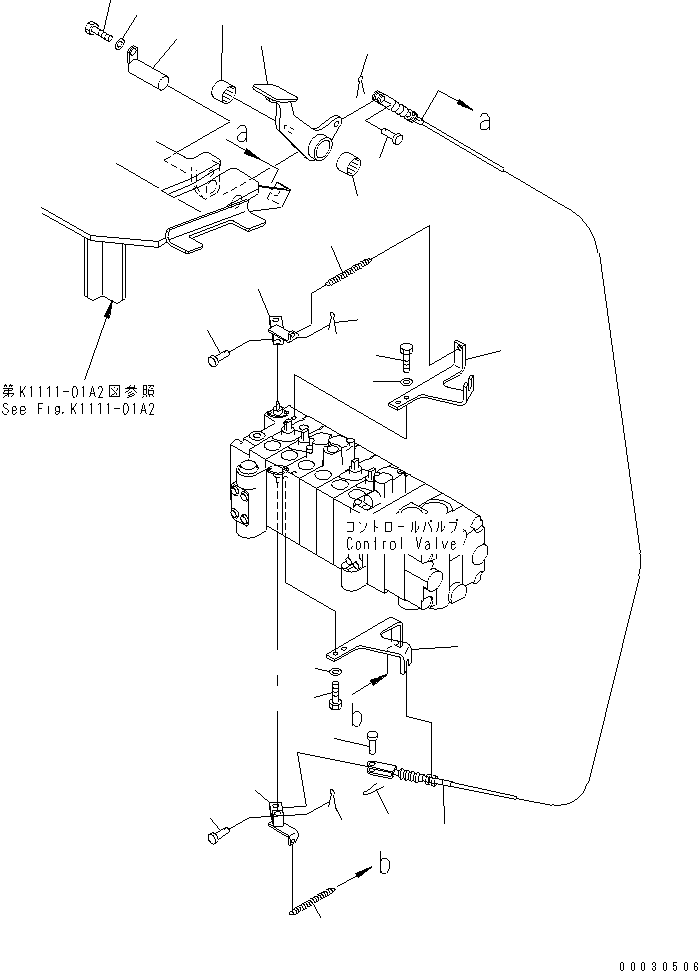 a
a
第K1111-01A2図参照
See Fig.K1111-01A2
コントロールバルブ
Control Valve
b
b
00030506