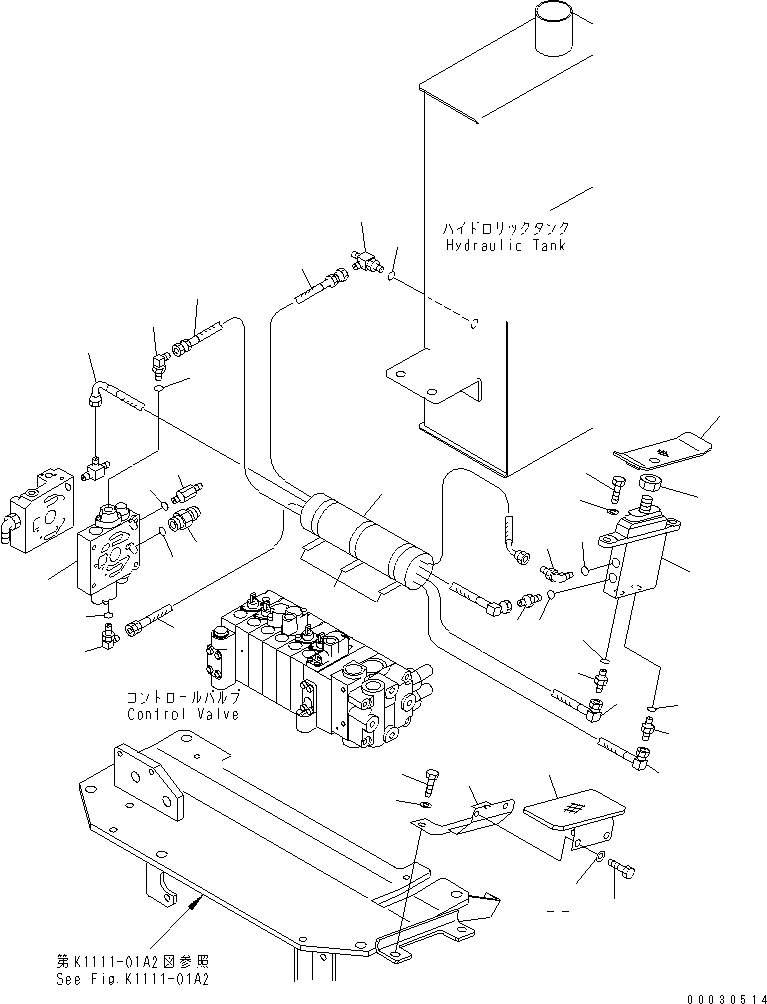 ハイドロリックタンク
Hydraulic Tank

コントロールバルブ
Control Valve

第K1111-01A2図参照
See Fig.K1111-01A2

00030514