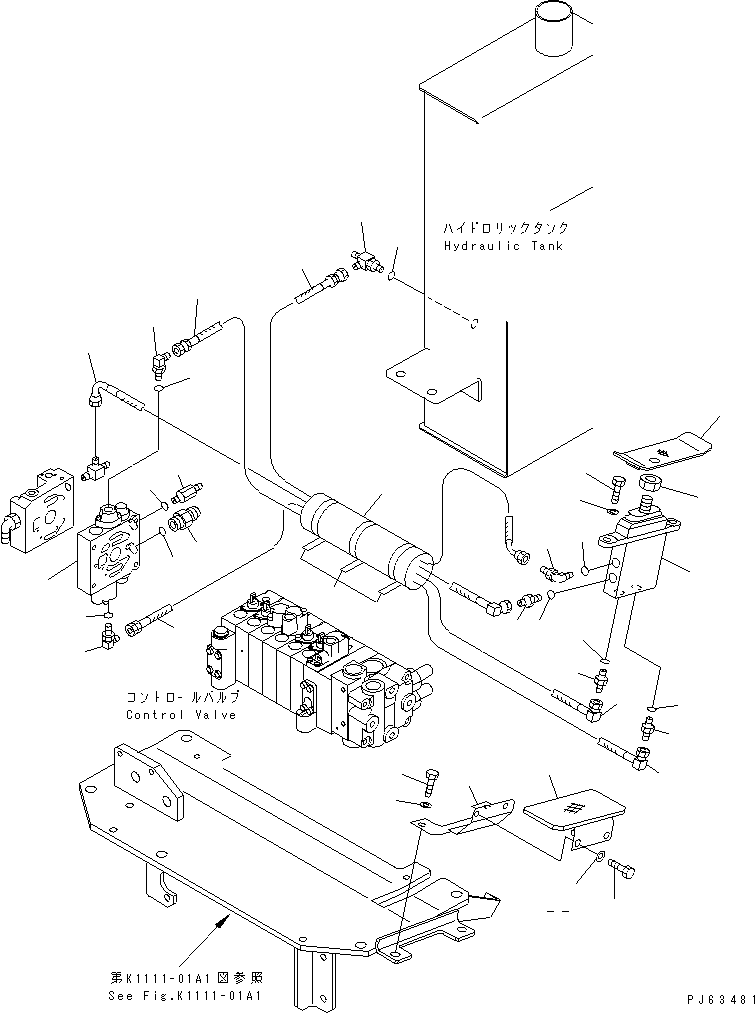 ハイドロリックタンク
Hydraulic Tank

コントロールバルブ
Control Valve

第K1111-01A1図参照
See Fig.K1111-01A1

PJ63481