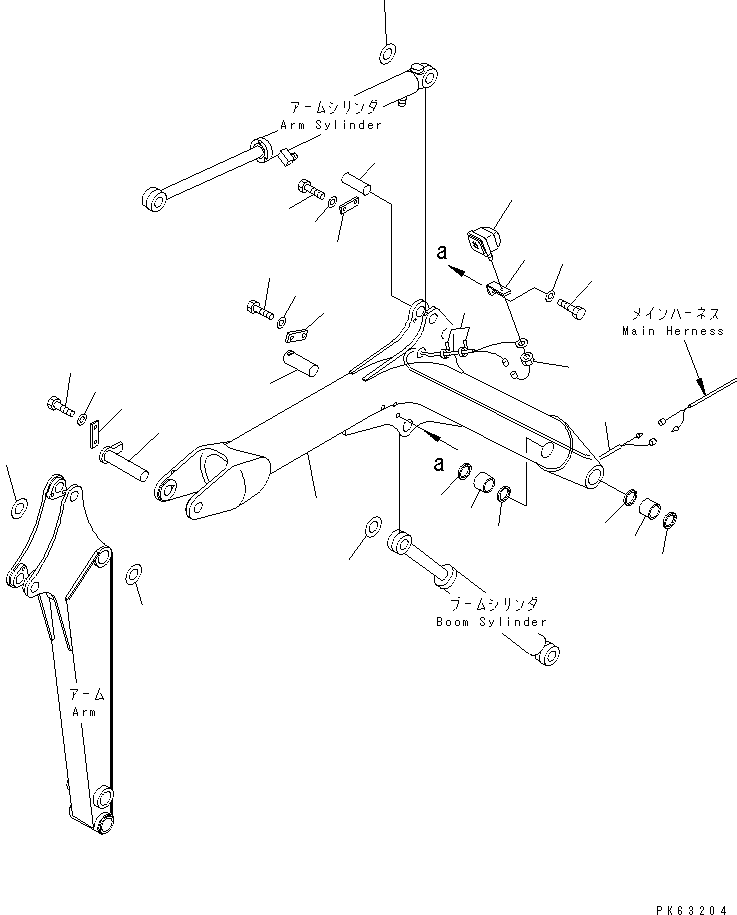 アームシリンダ
Arm Sylinder

a

メインハーネス
Main Herness

a

ブームシリンダ
Boom Sylinder

アーム
Arm

PK63204