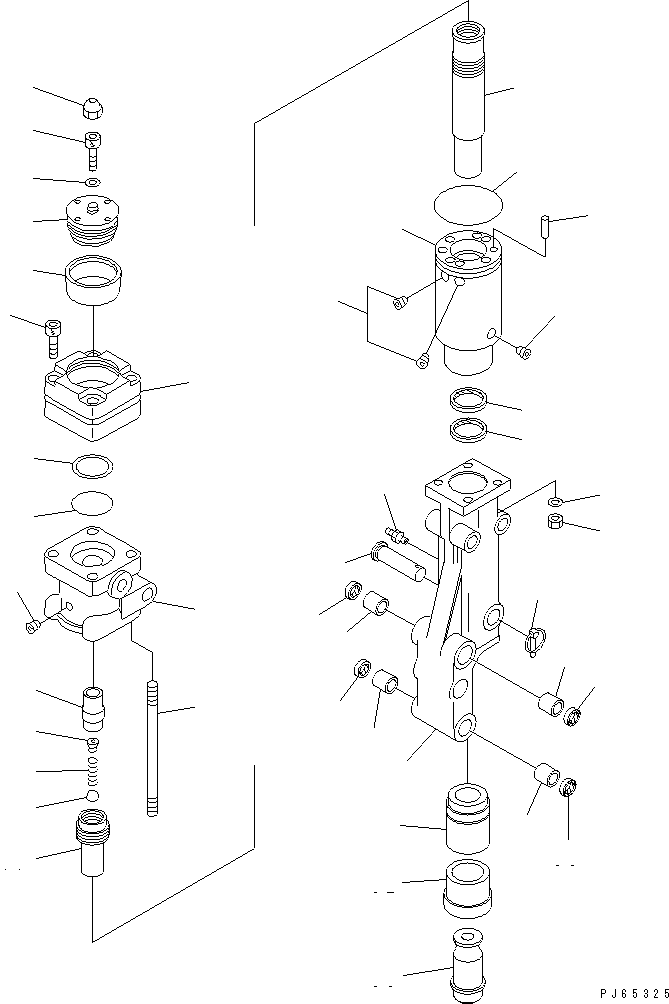 PJ65325