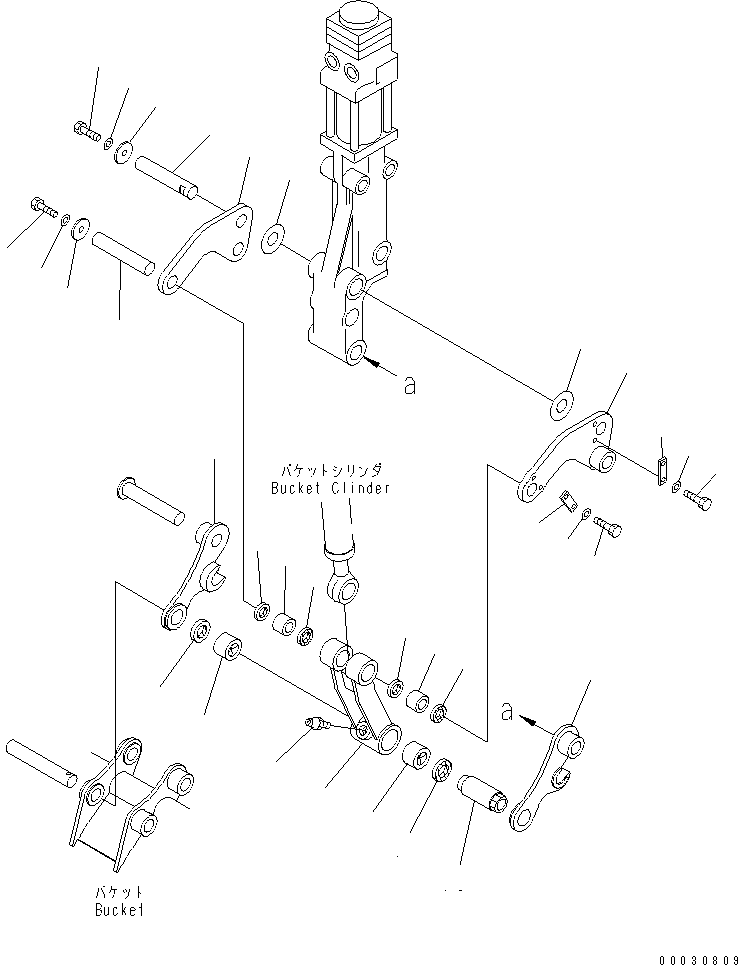 a

バケットシリンダ
Bucket Clinder

a

バケット
Bucket

00030809