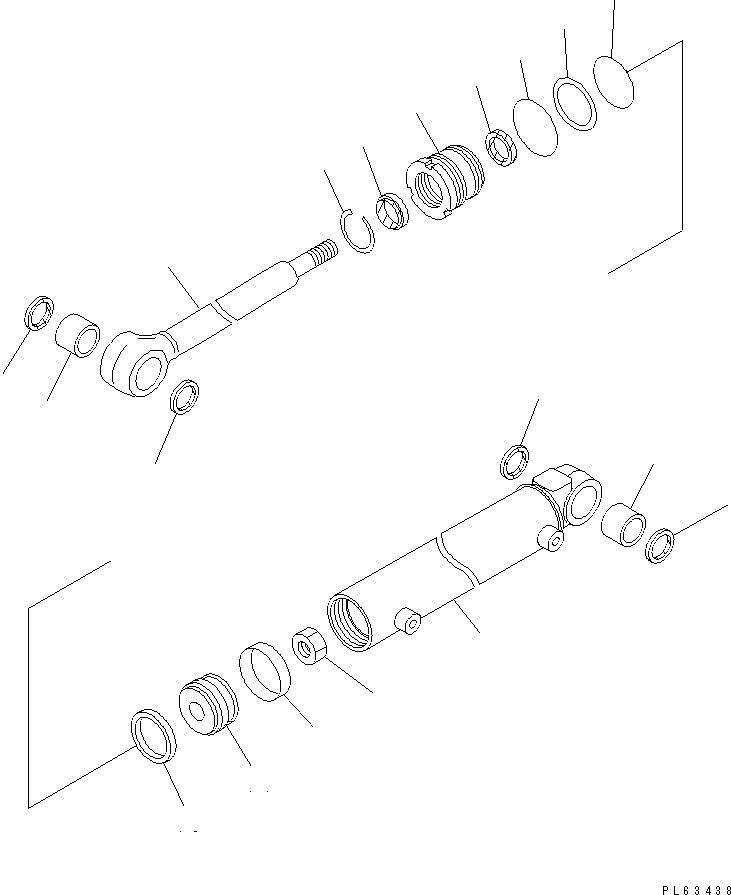 PL63438