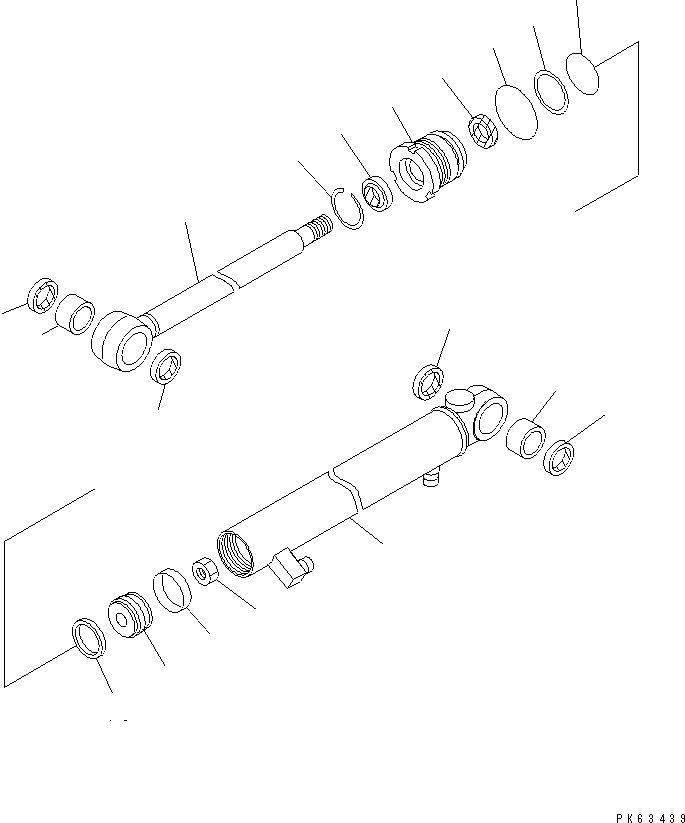 PK63439