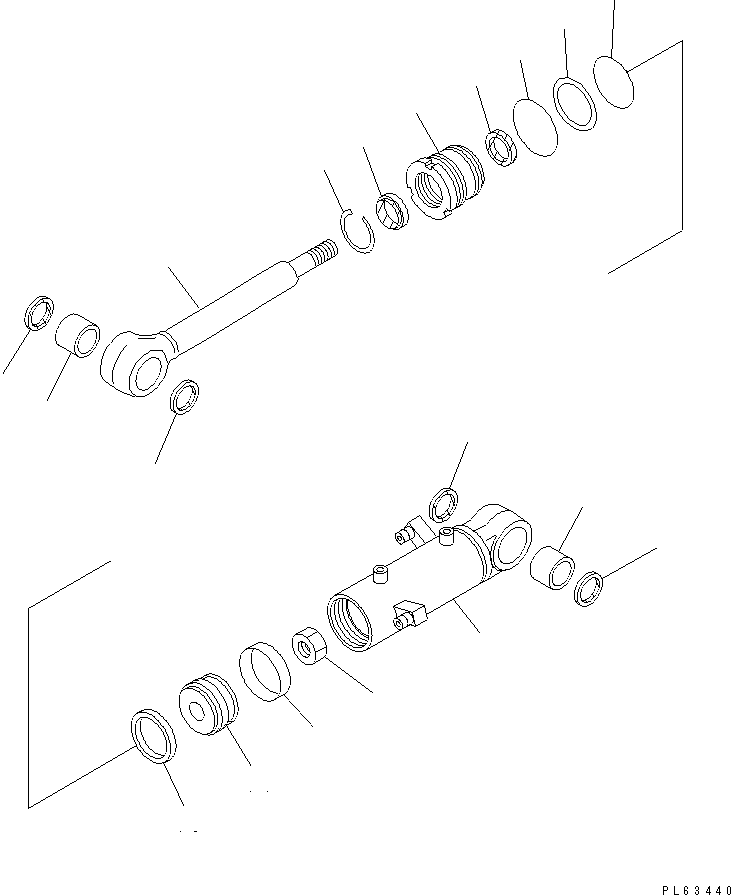 PL63440