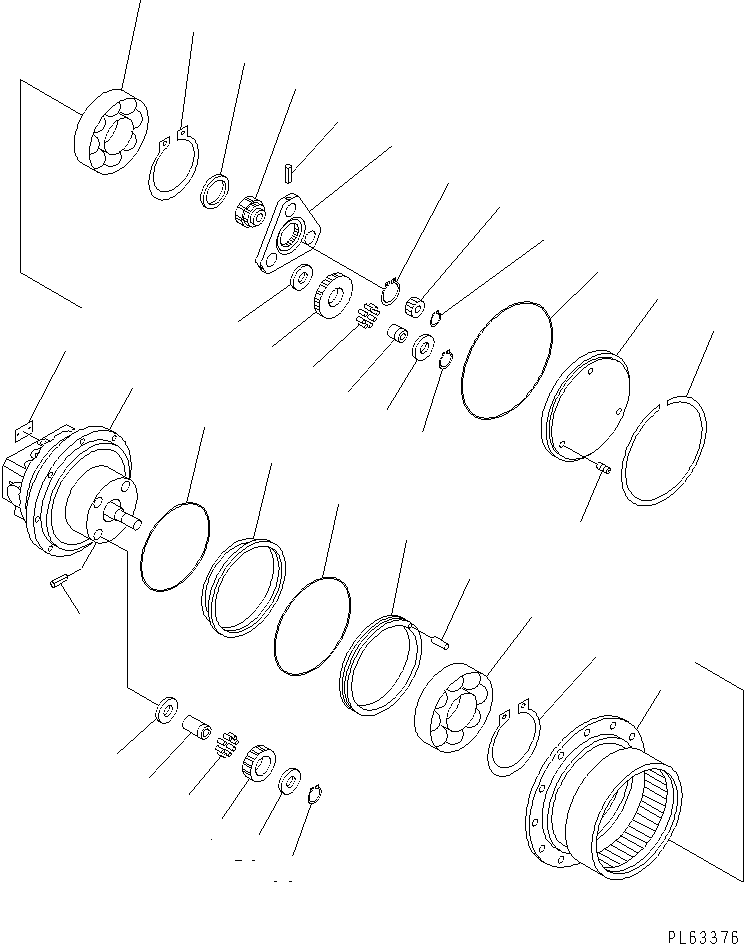 PL63376