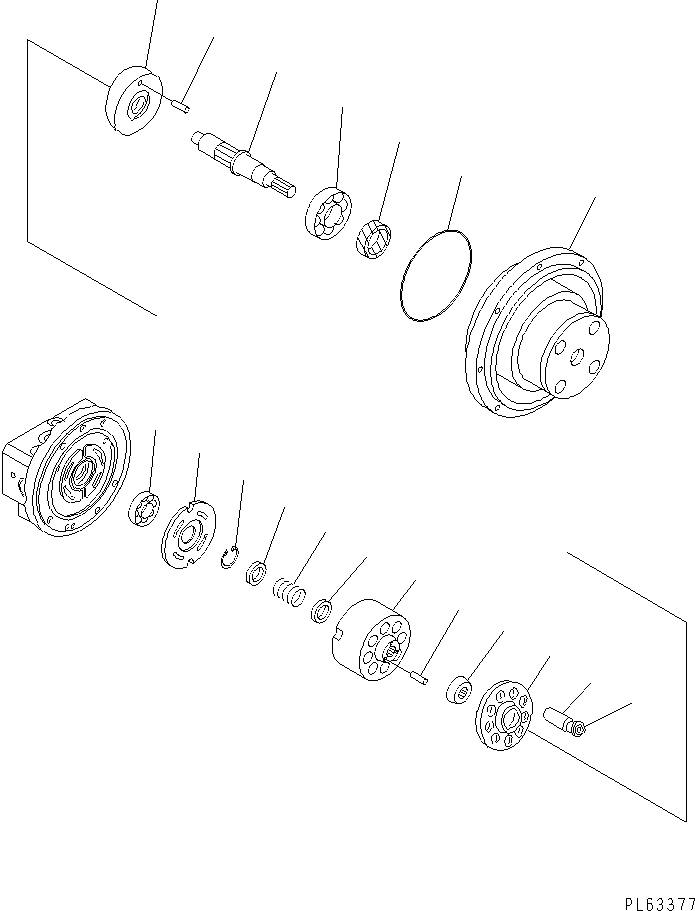 PL63377