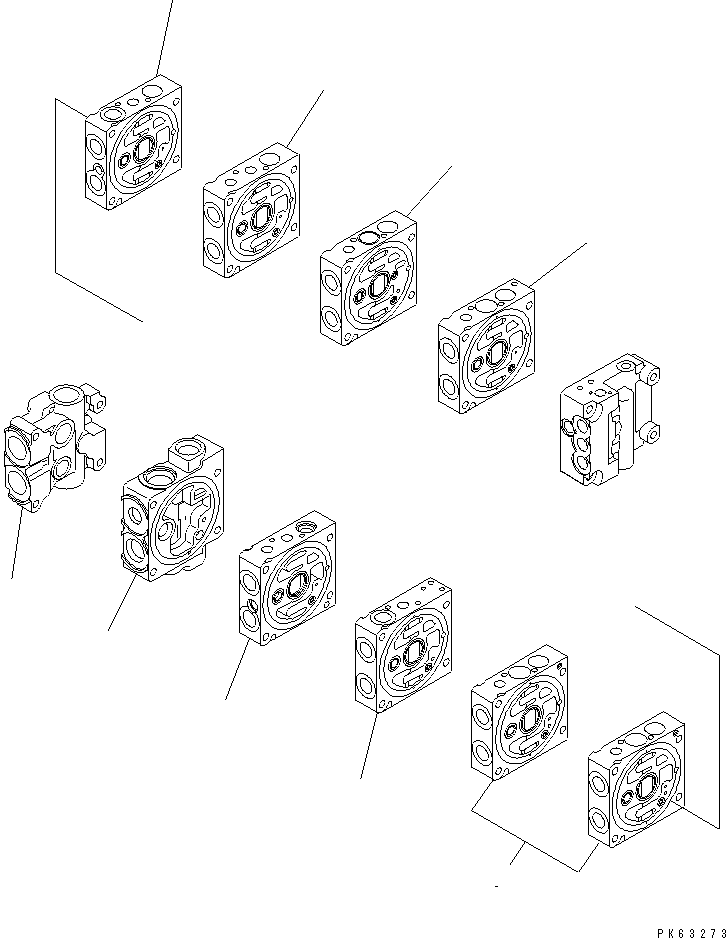 PK63273