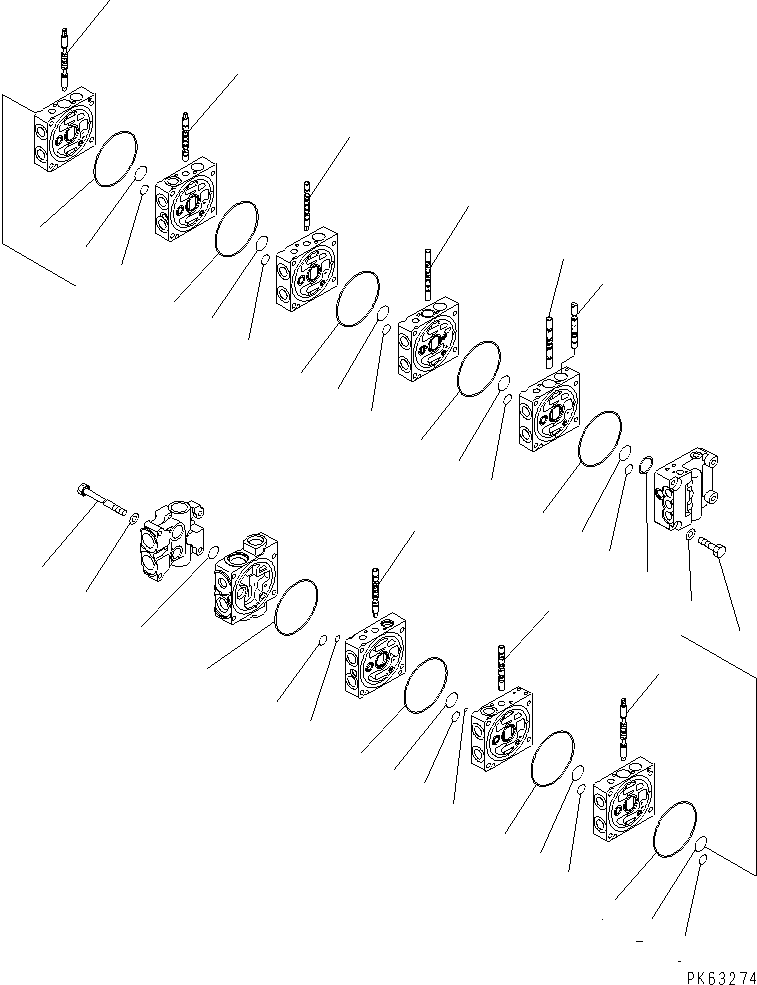 PK63274