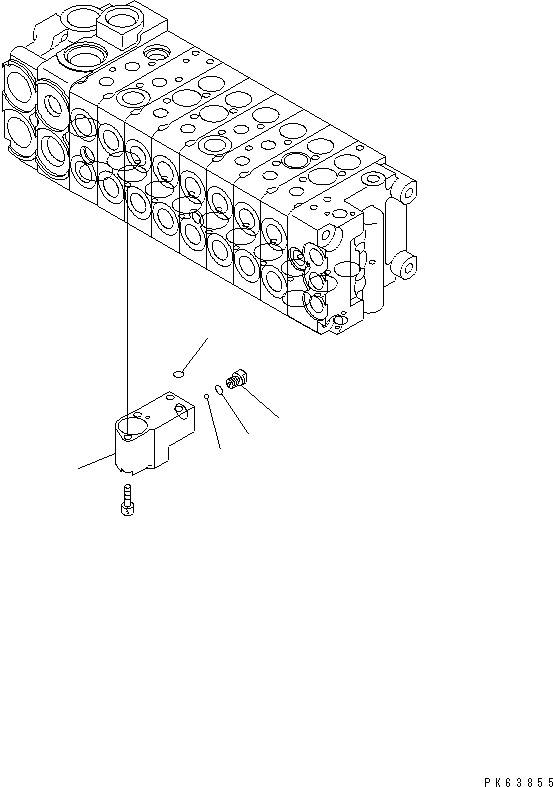 PK63855