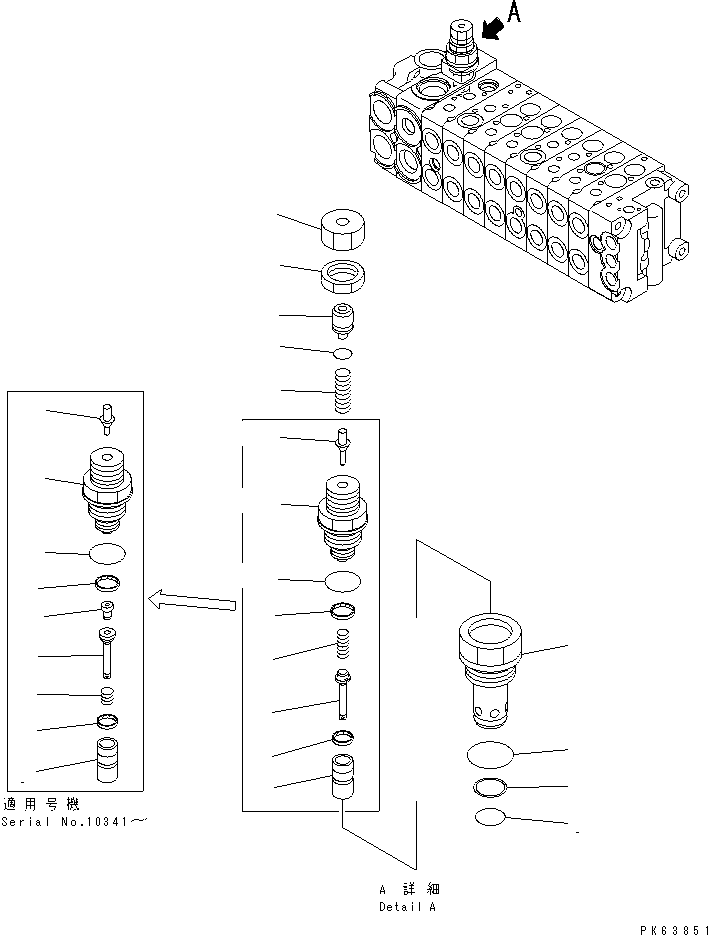 A

適用号機
Serial No.10341～

A 詳細
Detail A

PK63851