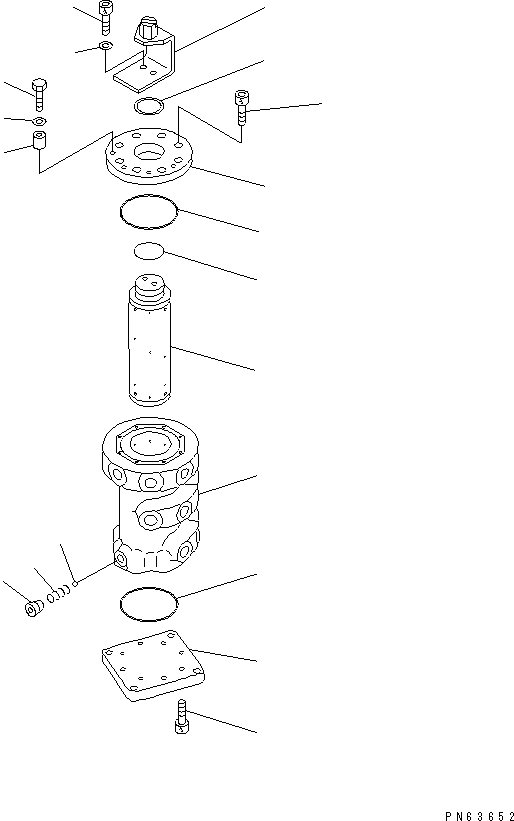 PN63652