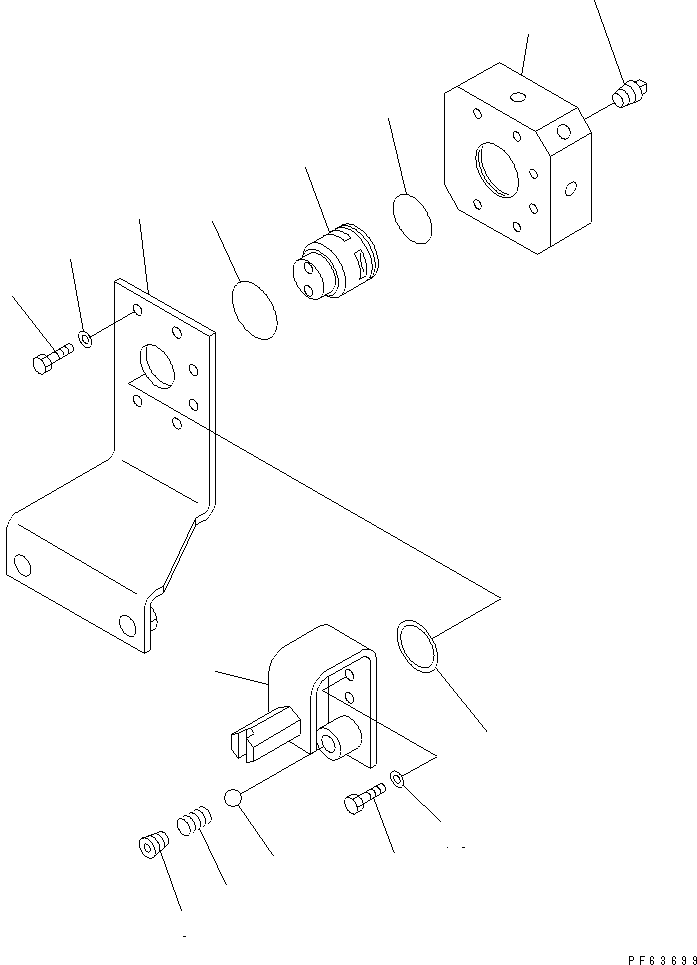 PF63699