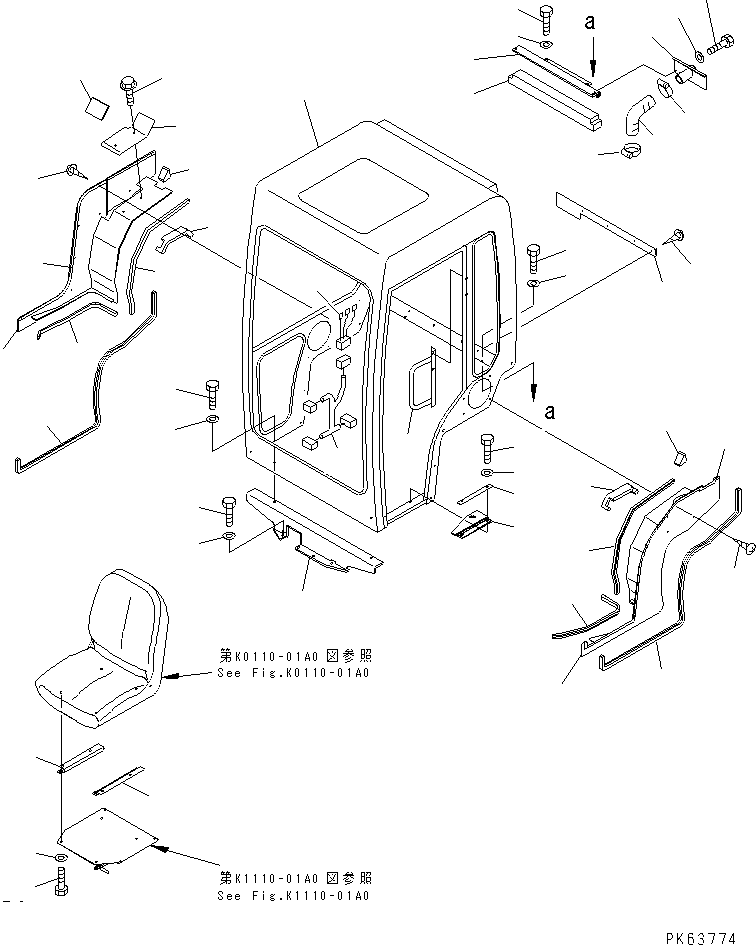 a

a

第K0110-01A0 図参照
See Fig.K0110-01A0

第K1110-01A0 図参照
See Fig.K1110-01A0

PK63774