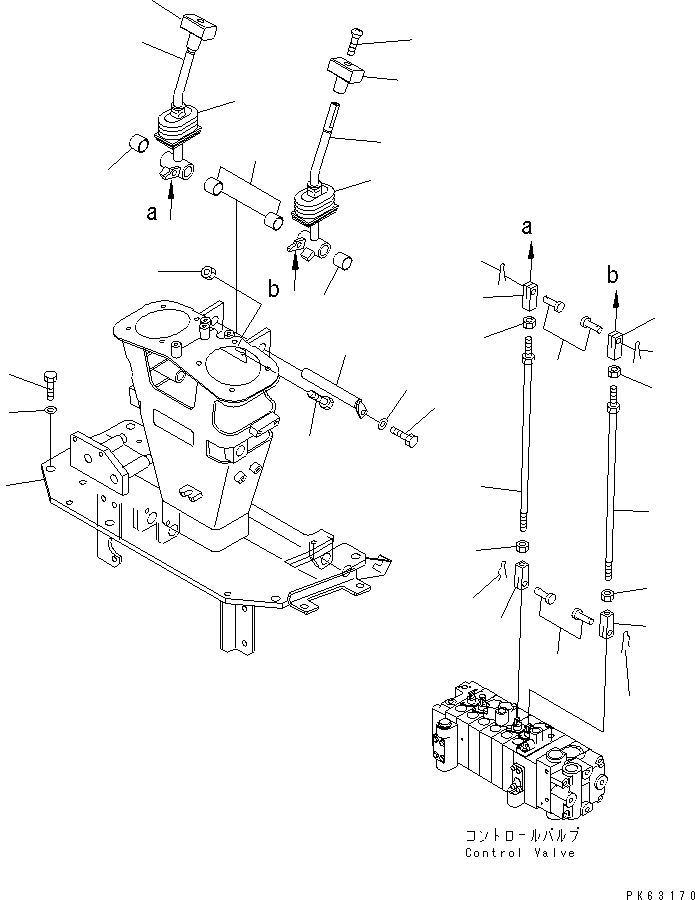 a

b

a

b

コントロールバルブ
Control Valve

PK63170