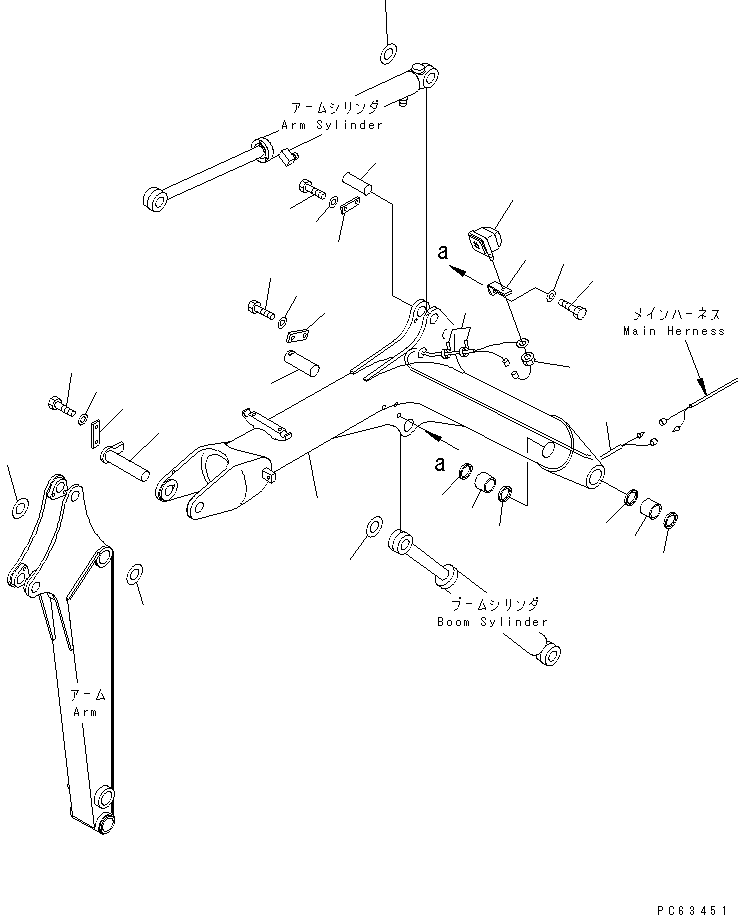 アームシリンダ
Arm Sylinder

a

メインハーネス
Main Herness

a

ブームシリンダ
Boom Sylinder

アーム
Arm

PC63451