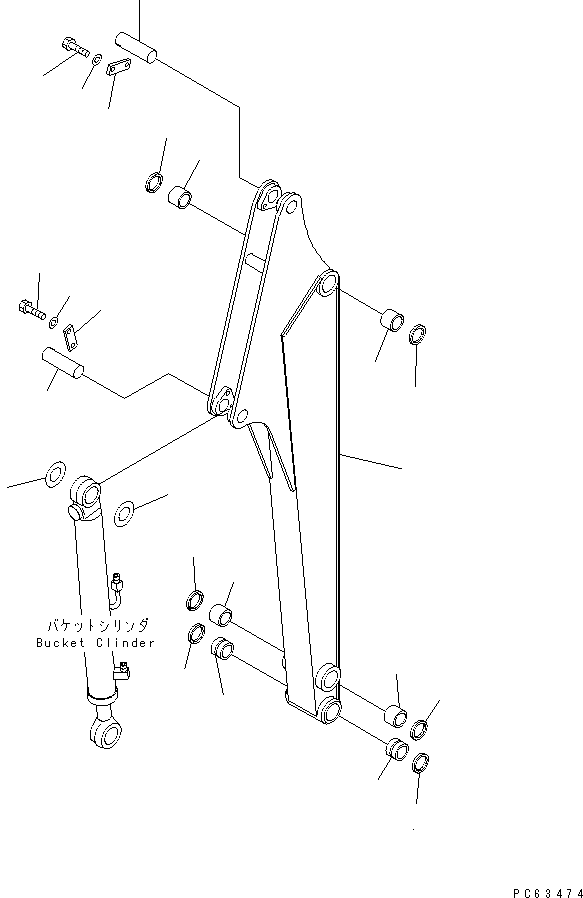 バケットシリンダ
Bucket Clinder

PC63474