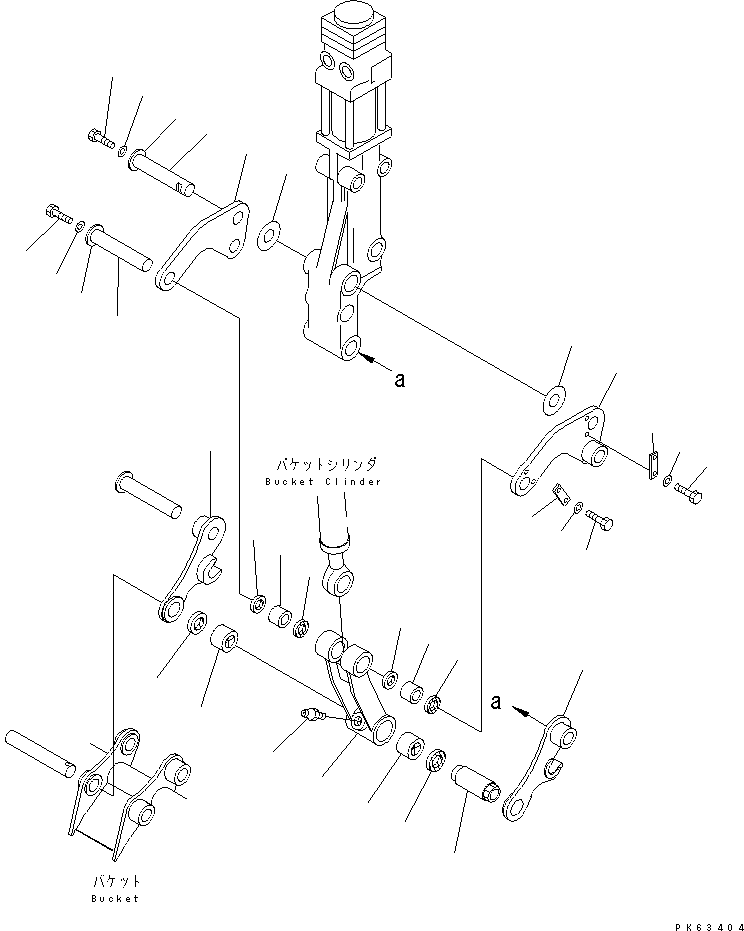 a

バケットシリンダ
Bucket Clinder

a

バケット
Bucket

PK63404