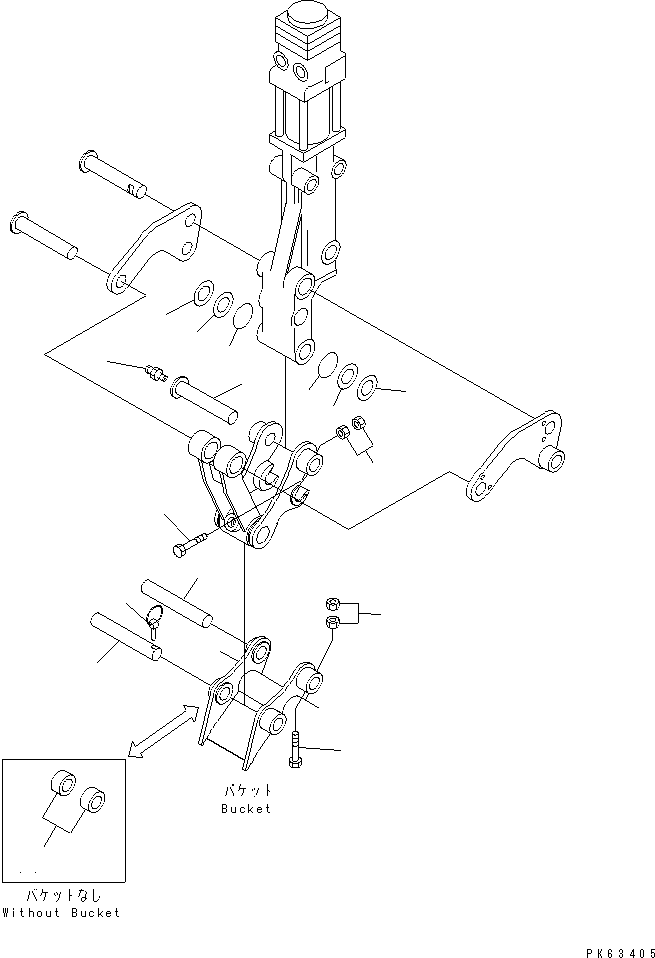 バケット
Bucket

バケットなし
Without Bucket

PK63405