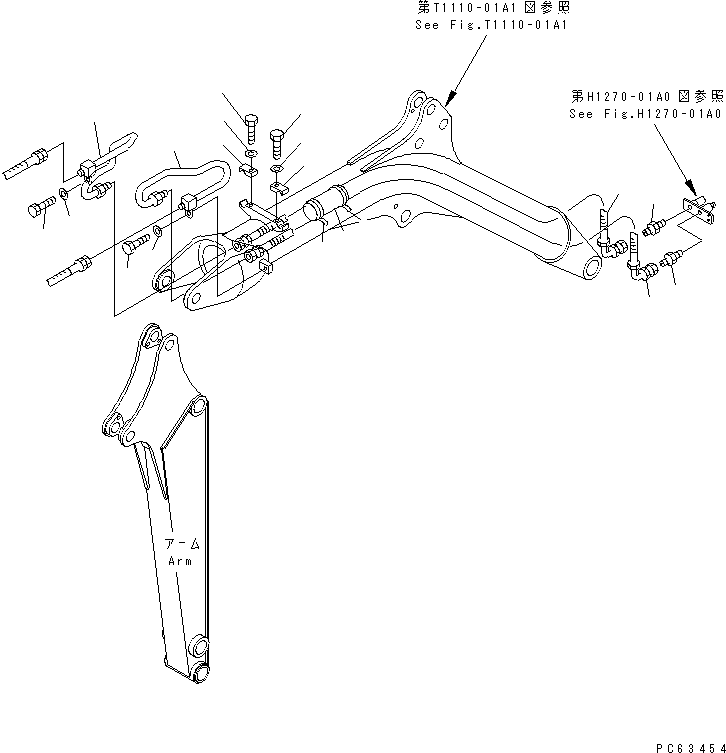 第T1110-01A1 図参照
See Fig.T1110-01A1

第H1270-01A0 図参照
See Fig.H1270-01A0

アーム
Arm

PC63454