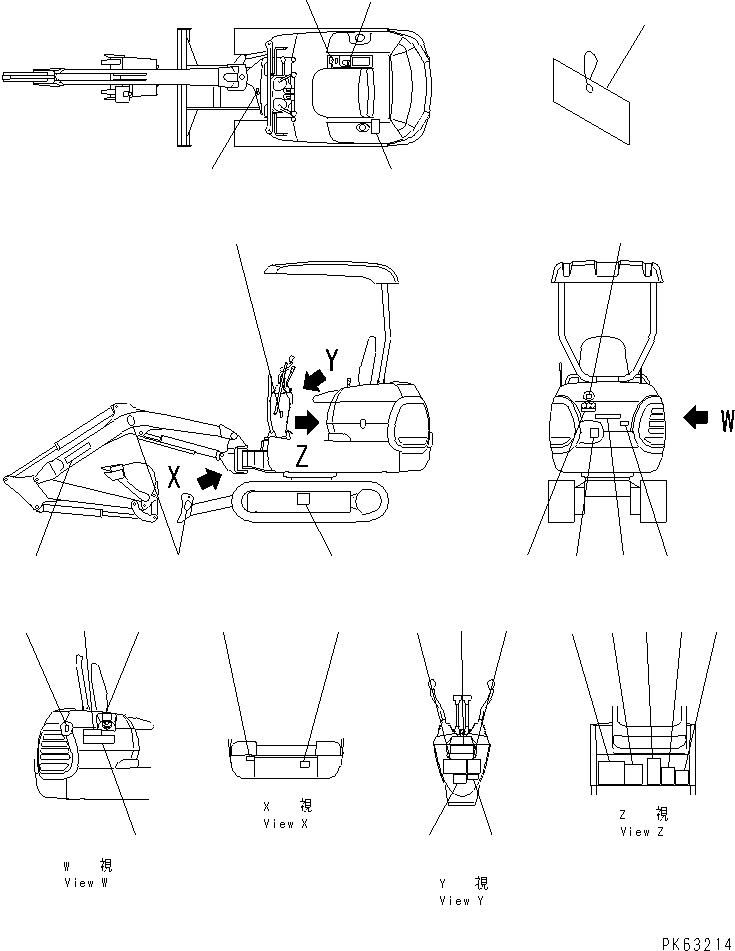 Y
Z
X
W

W 視
View W

X 視
View X

Y 視
View Y

Z 視
View Z

PK63214