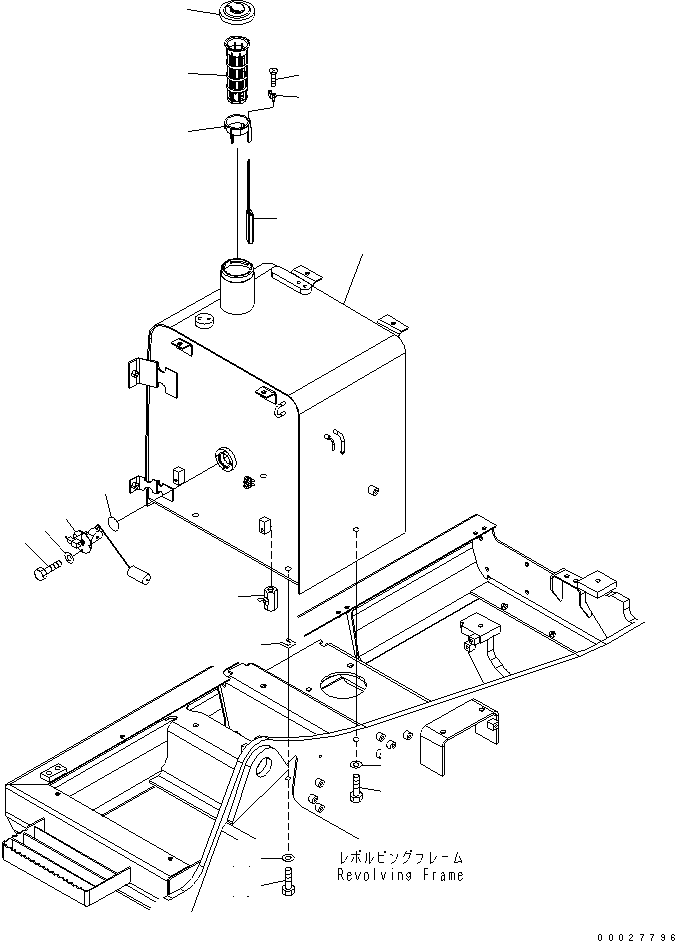 レボルビングフレーム
Revolving Frame

00027796