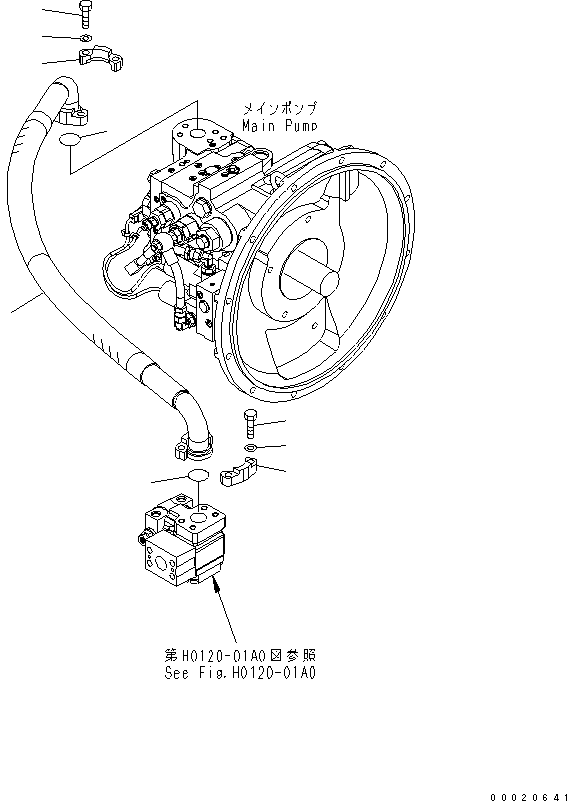 メインポンプ
Main Pump

第H0120-01A0図参照
See Fig.H0120-01A0

00020641