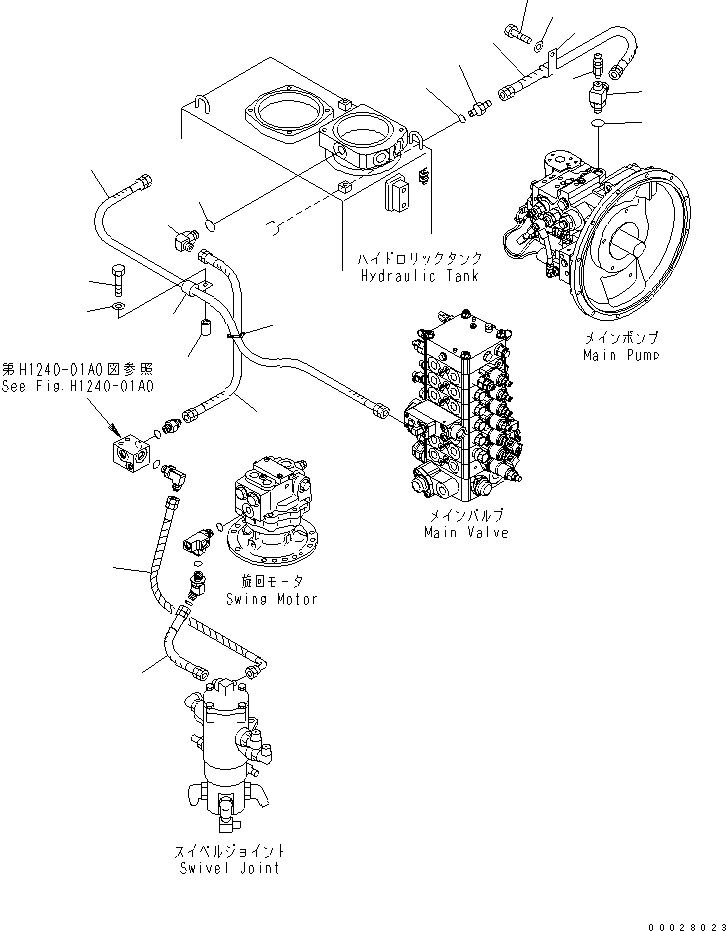 ハイドロリックタンク
Hydraulic Tank

メインポンプ
Main Pump

第H1240-01A0図参照
See Fig.H1240-01A0

メインバルブ
Main Valve

旋回モータ
Swing Motor

スイベルジョイント
Swivel Joint

00028023