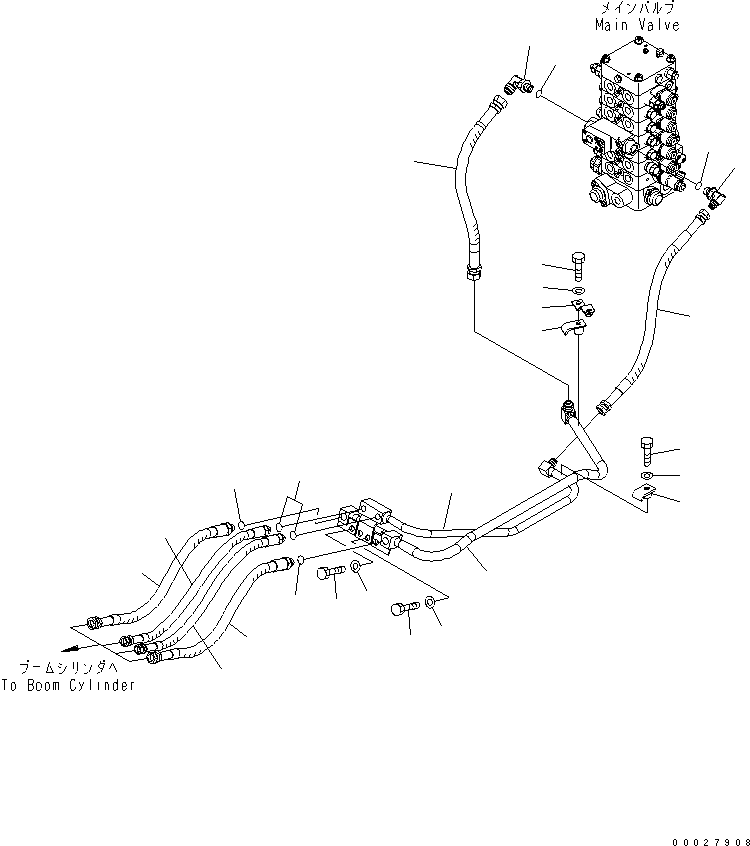 メインバルブ
Main Valve

ブームシリンダへ
To Boom Cylinder

00027908