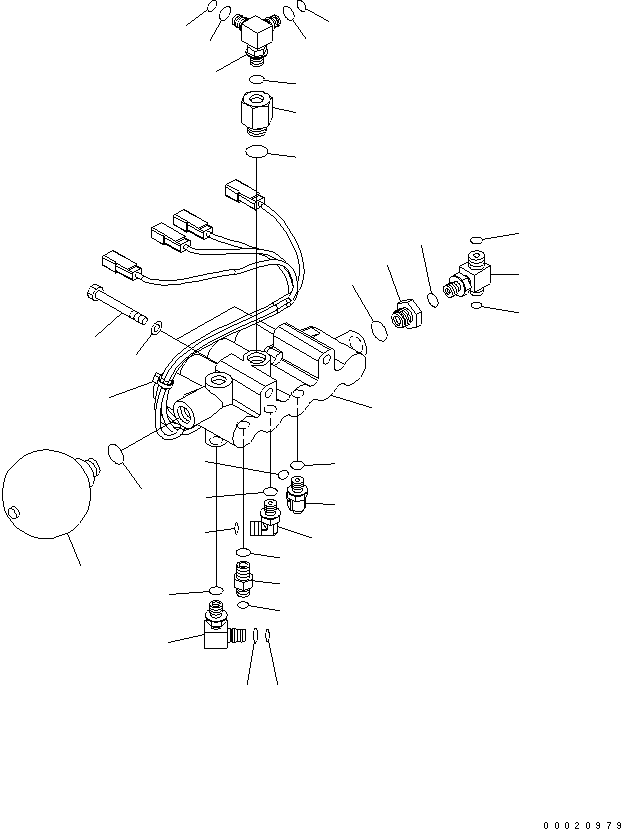 00020979