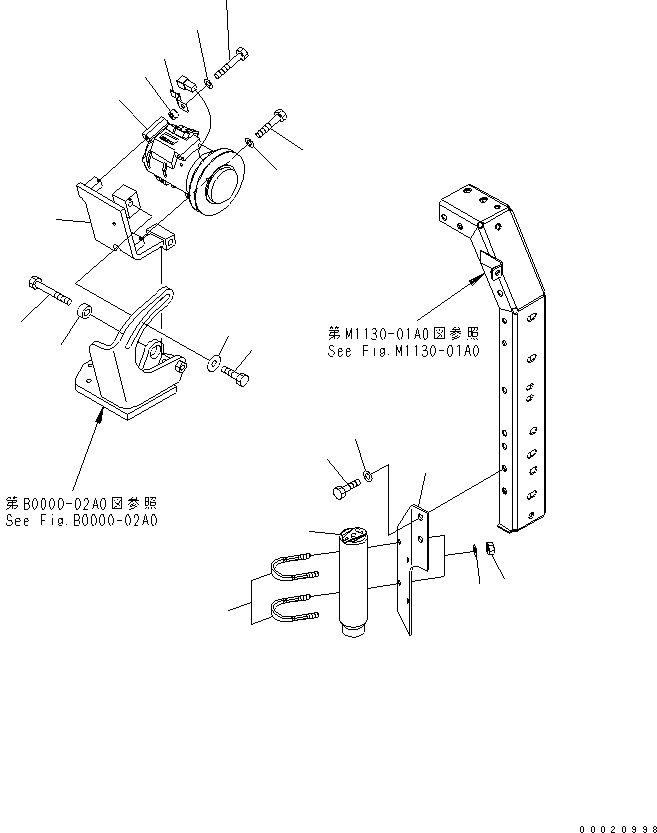 第M1130-01A0図参照
See Fig.M1130-01A0

第B0000-02A0図参照
See Fig.B0000-02A0

00020998