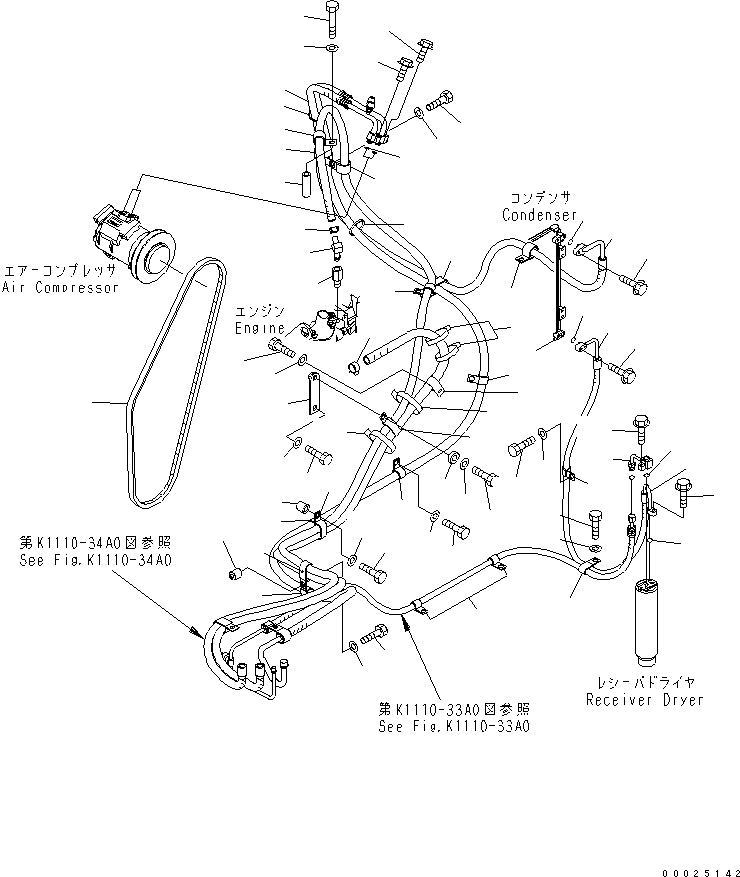 コンデンサ
Condenser

エアーコンプレッサ
Air Compressor

エンジン
Engine

第K1110-34A0図参照
See Fig.K1110-34A0

第K1110-33A0図参照
See Fig.K1110-33A0

レシーバドライヤ
Receiver Dryer

00025142