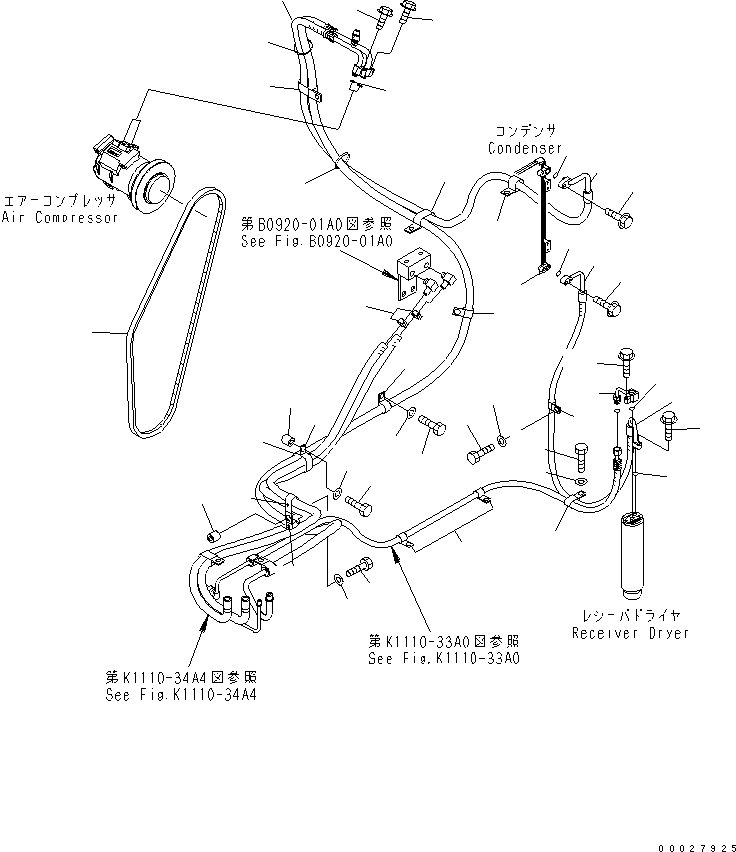 コンデンサ
Condenser

エアーコンプレッサ
Air Compressor

第B0920-01A0図参照
See Fig.B0920-01A0

レシーバドライヤ
Receiver Dryer

第K1110-33A0図参照
See Fig.K1110-33A0

第K1110-34A4図参照
See Fig.K1110-34A4

00027925