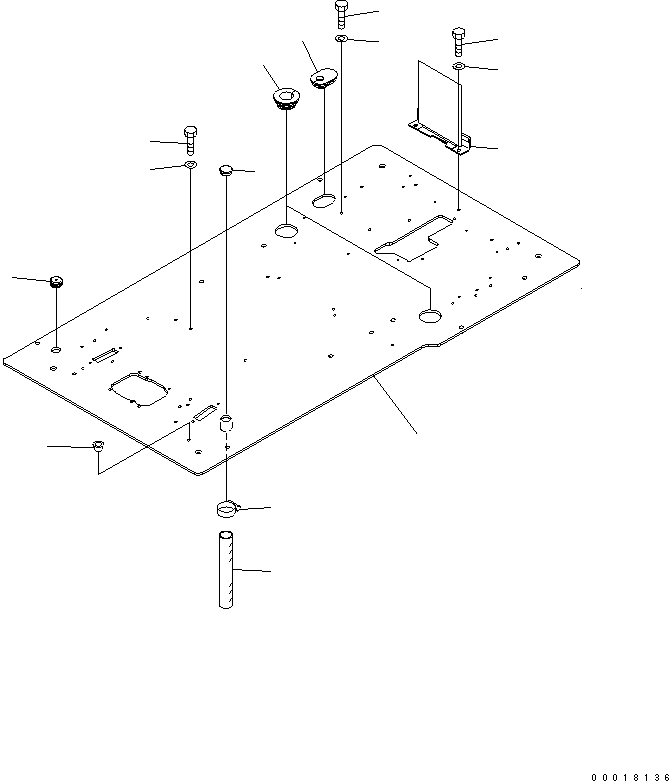 00018136