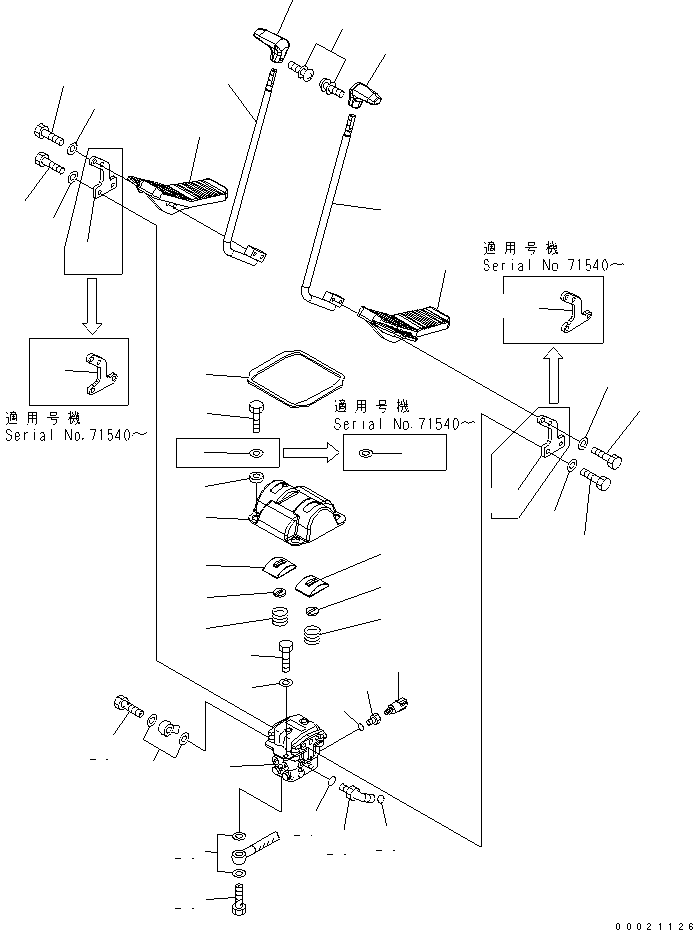 適用号機
Serial No.71540～

適用号機
Serial No.71540～

適用号機
Serial No.71540～

00021126