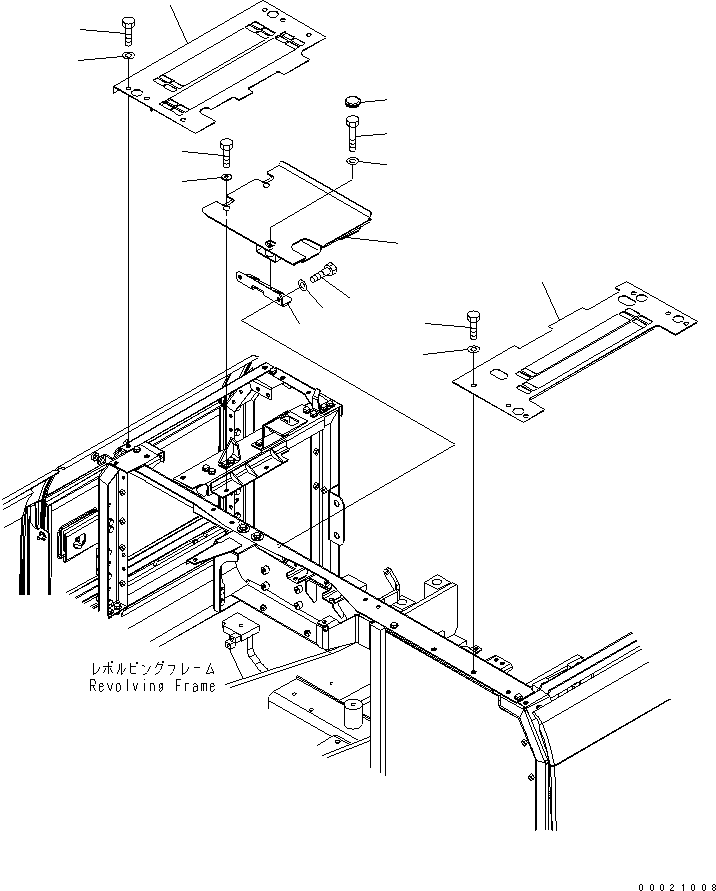 レボルビングフレーム
Revolving Frame

00021008