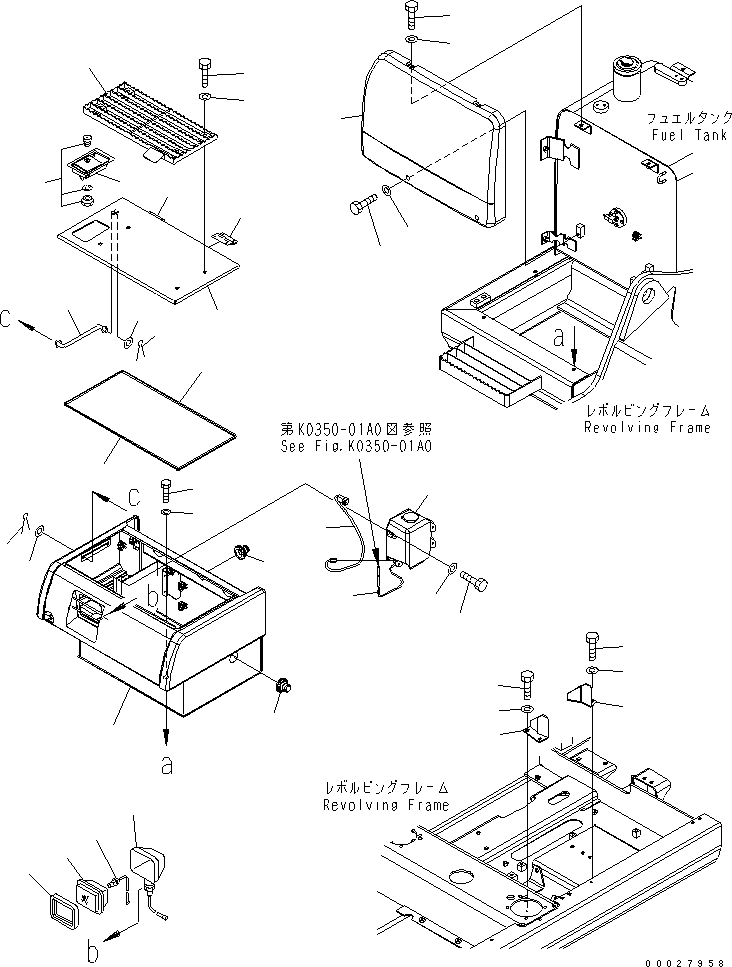 フュエルタンク
Fuel Tank

C

a

レボルビングフレーム
Revolving Frame

第K0350-01A0図参照
See Fig.K0350-01A0

C

b

a

レボルビングフレーム
Revolving Frame

b

00027958