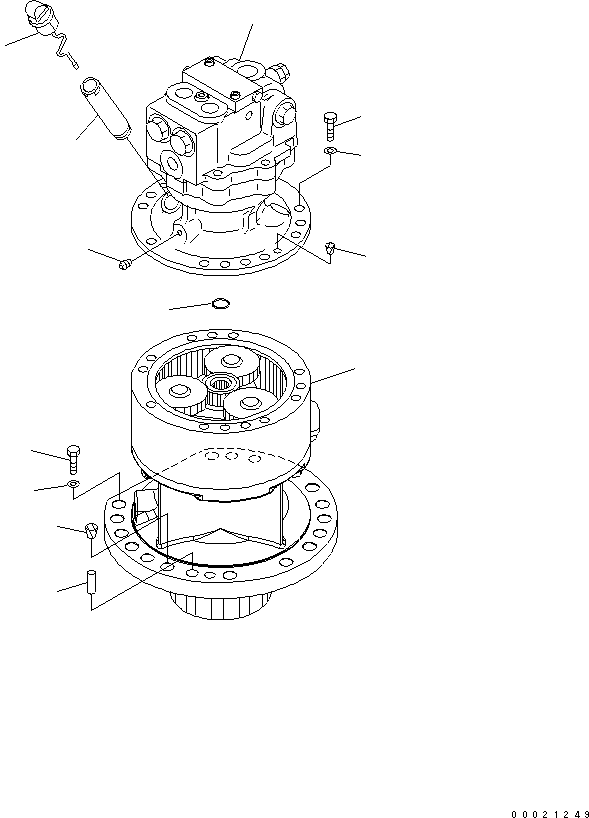 00021249