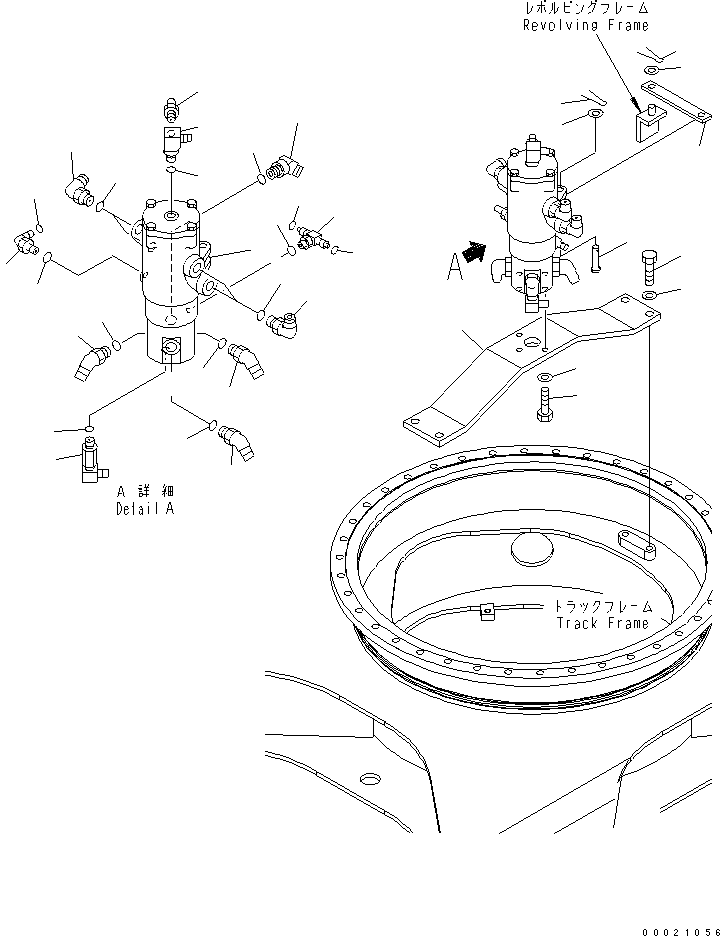 レボルビングフレーム
Revolving Frame

A

A 詳細
Detail A

トラックフレーム
Track Frame

00021056