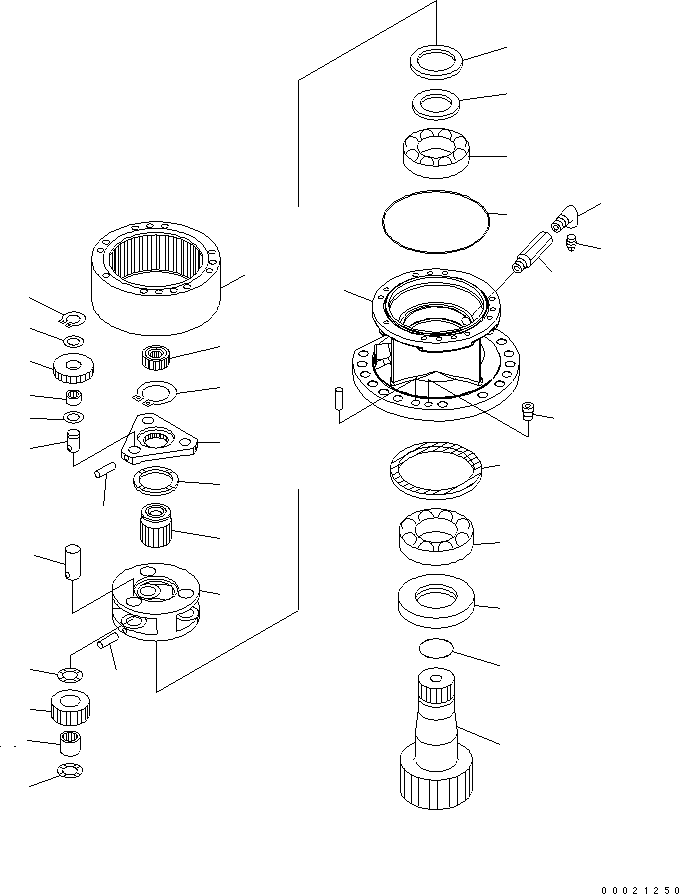 00021250