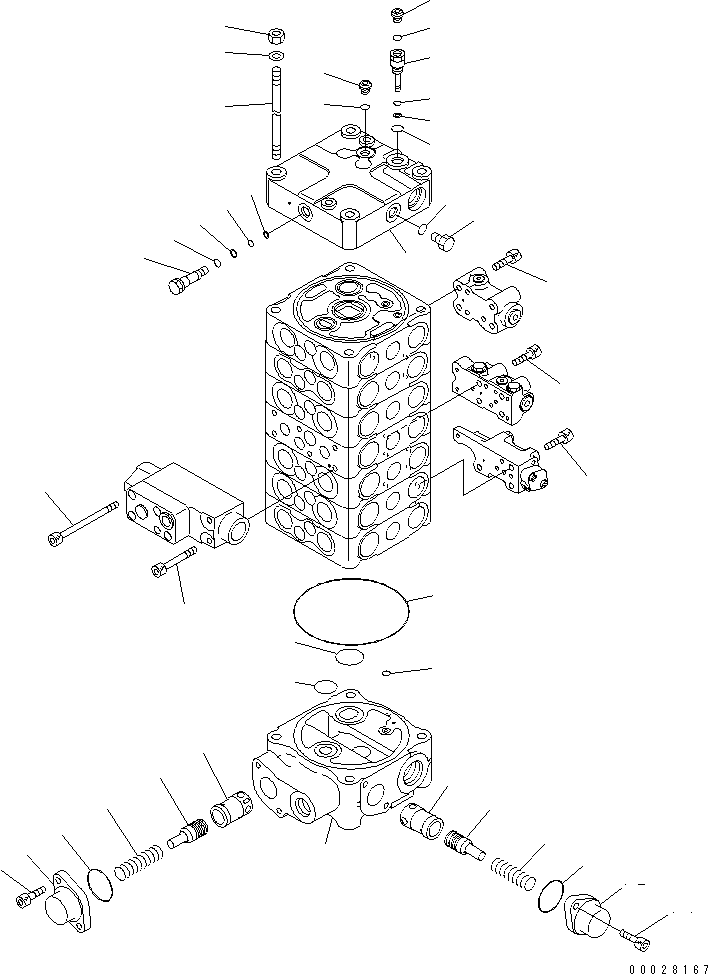 00028167