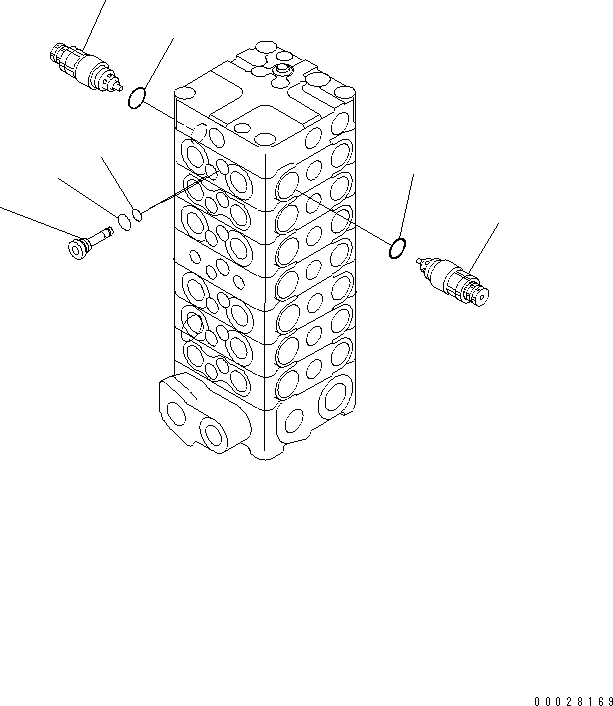 00028169