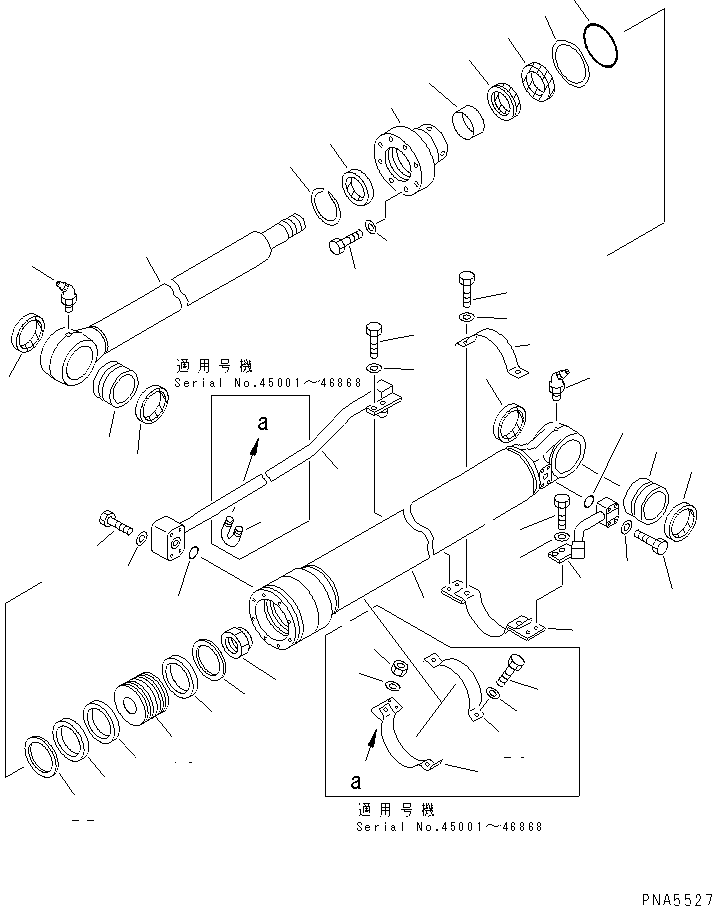 適用号機
Serial No.45001～46868

a

a

適用号機
Serial No.45001～46868

PNA5527