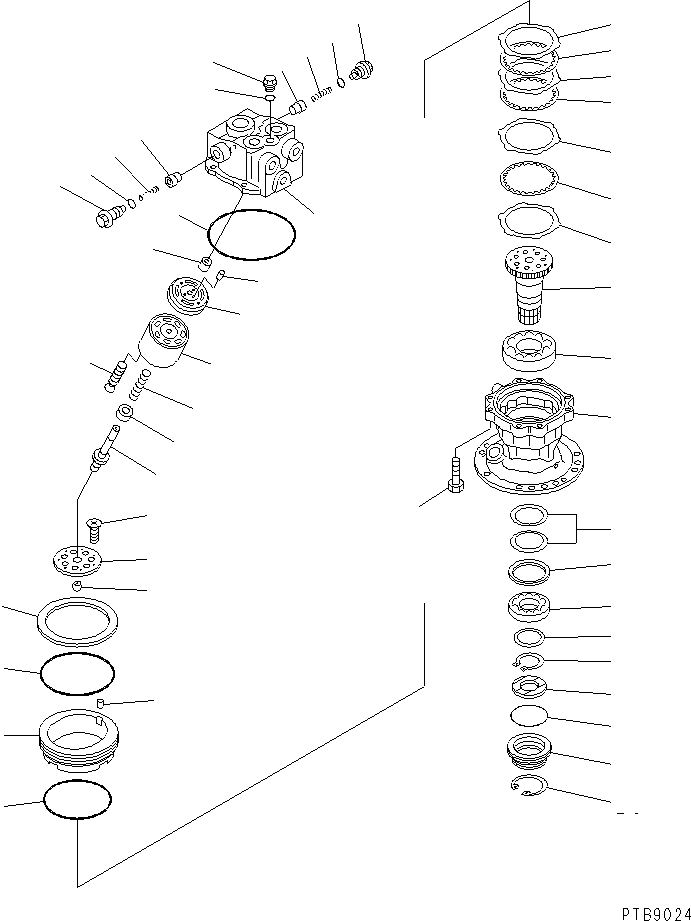 PTB9024