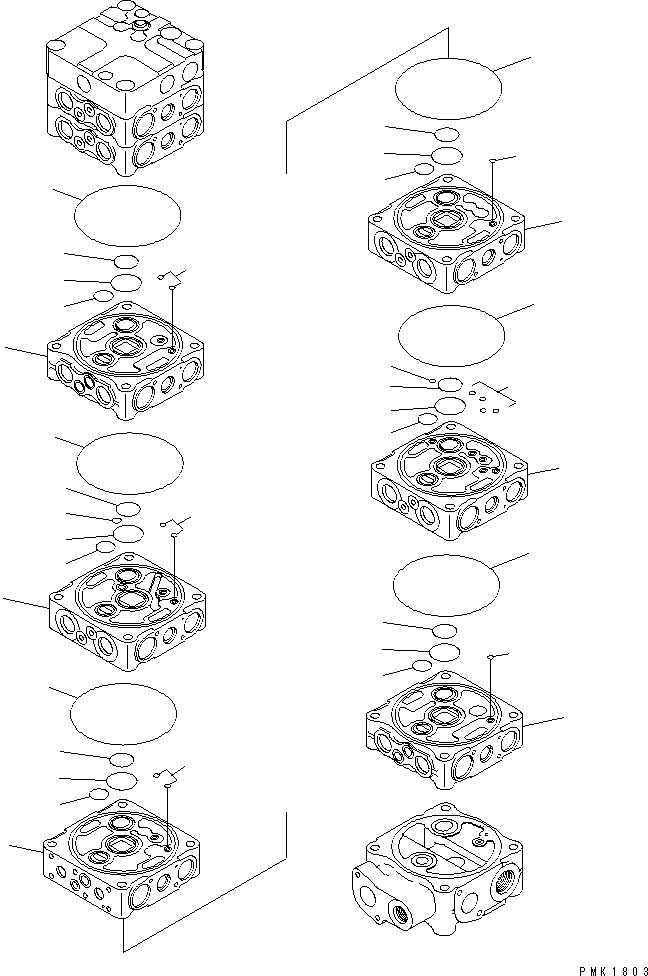 PMK1803