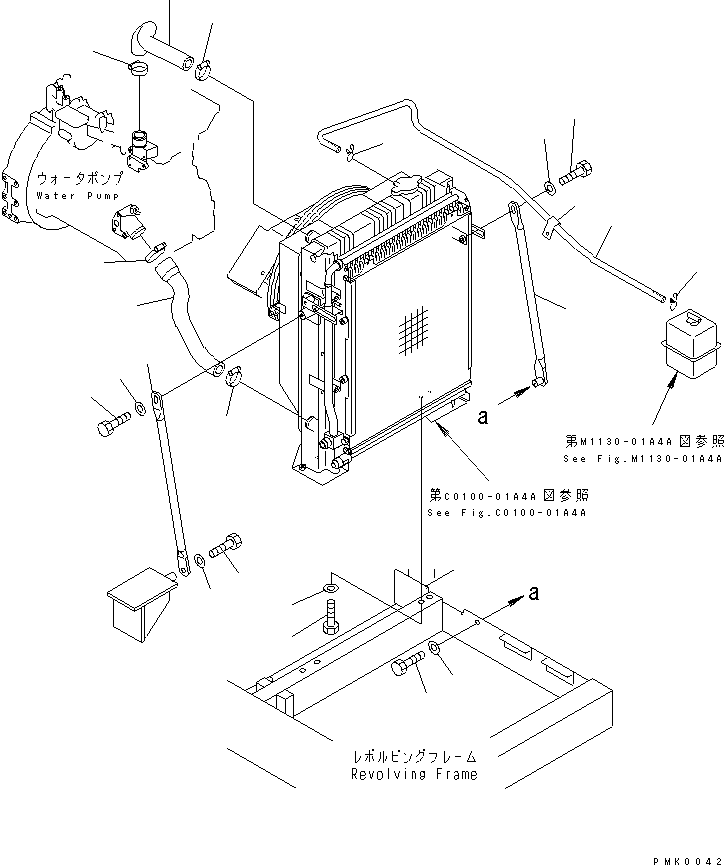 ウォータポンプ
Water Pump

a

第M1130-01A4A 図参照
See Fig.M1130-01A4A

第C0100-01A4A 図参照
See Fig.C0100-01A4A

a

レボルビングフレーム
Revolving Frame

PMK0042