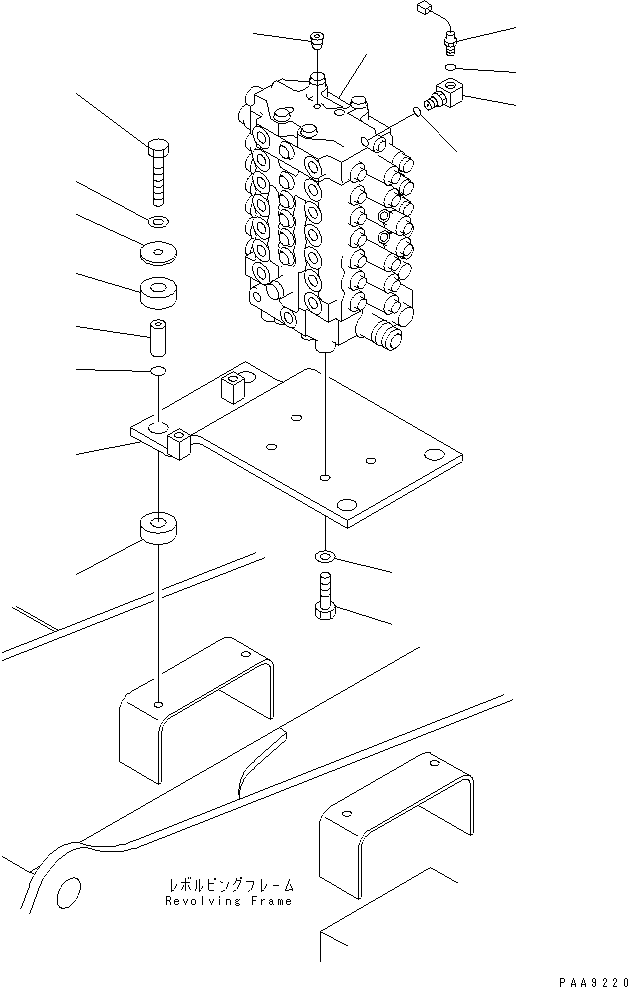 レボルビングフレーム
Revolving Frame

PAA9220