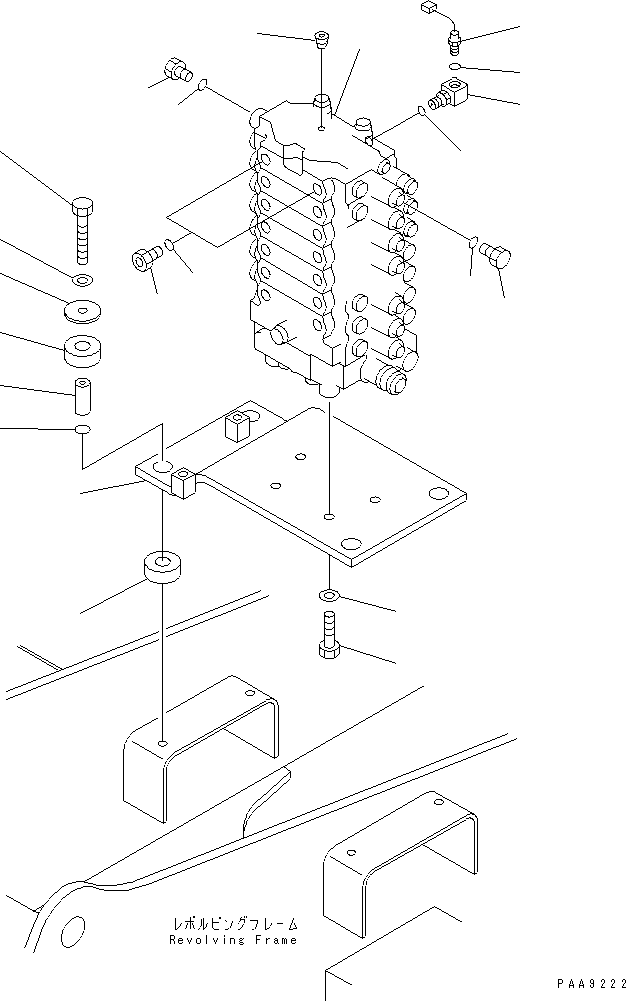 レボルビングフレーム
Revolving Frame

PAA9222