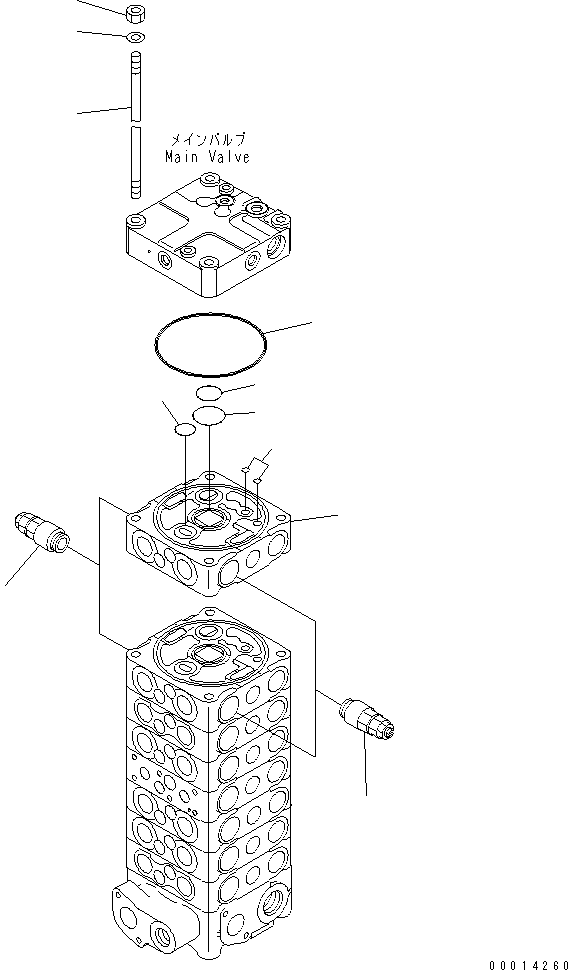 メインバルブ
Main Valve

00014260