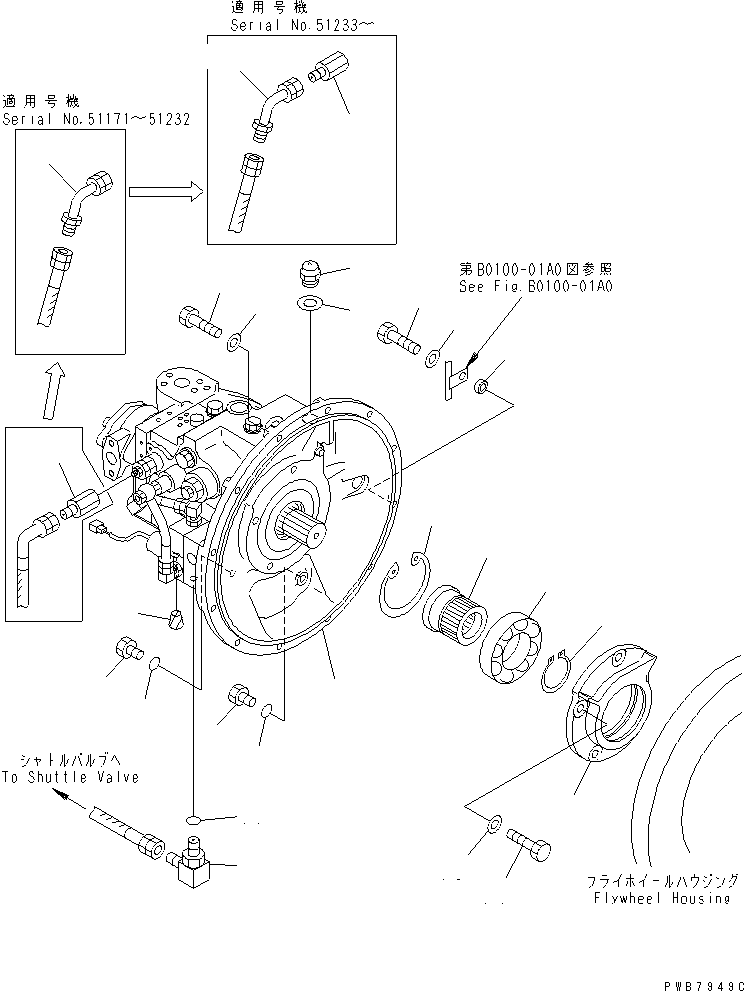 適用号機
Serial No.51233～

適用号機
Serial No.51171～51232

第B0100-01A0図参照
See Fig.B0100-01A0

シャトルバルブへ
To Shuttle Valve

フライホイールハウジング
Flywheel Housing

PWB7949C